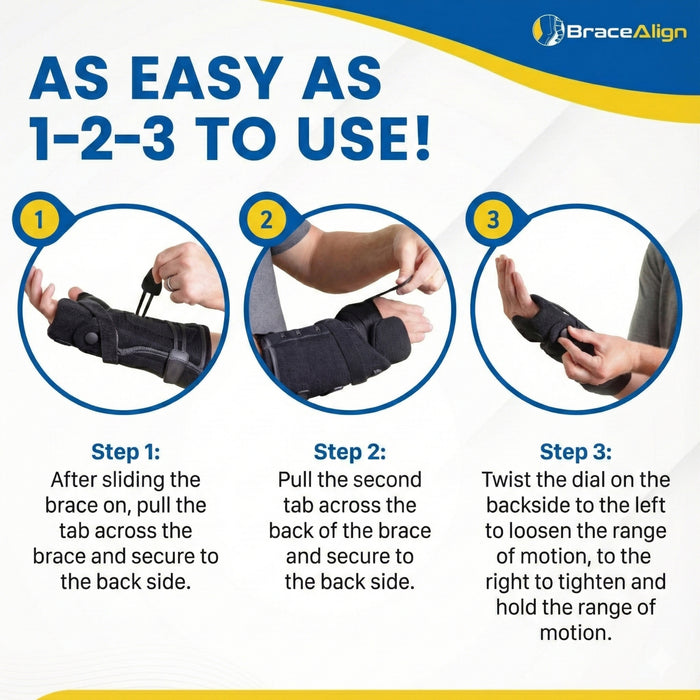 BraceAlign

AS EASY AS 1-2-3 TO USE!

1

2

3

Step 1:
After sliding the brace on, pull the tab across the brace and secure to the back side.

Step 2:
Pull the second tab across the back of the brace and secure to the back side.

Step 3:
Twist the dial on the backside to the left to loosen the range of motion, to the right to tighten and hold the range of motion.