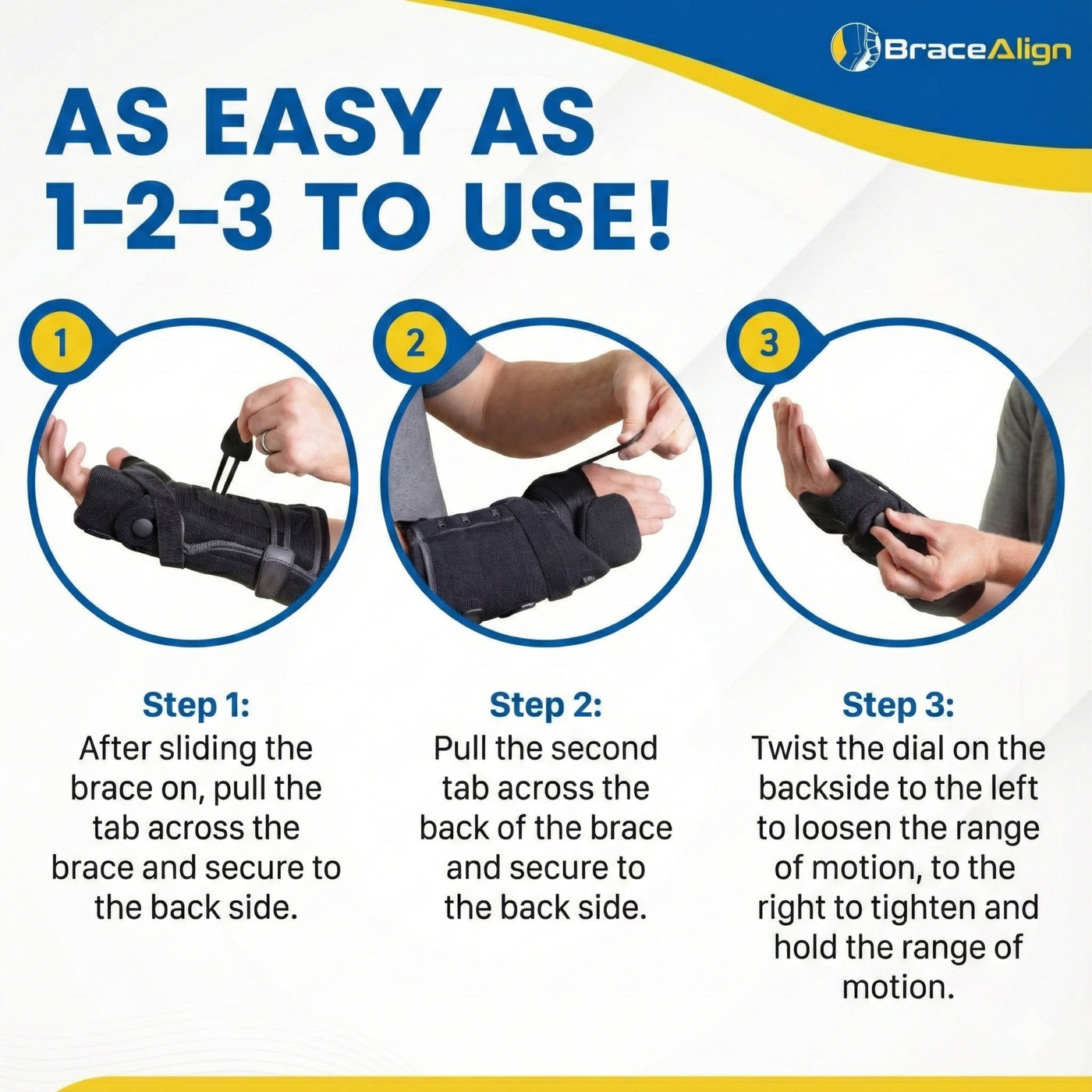 BraceAlign

AS EASY AS 1-2-3 TO USE!

1

2

3

Step 1:
After sliding the brace on, pull the tab across the brace and secure to the back side.

Step 2:
Pull the second tab across the back of the brace and secure to the back side.

Step 3:
Twist the dial on the backside to the left to loosen the range of motion, to the right to tighten and hold the range of motion.