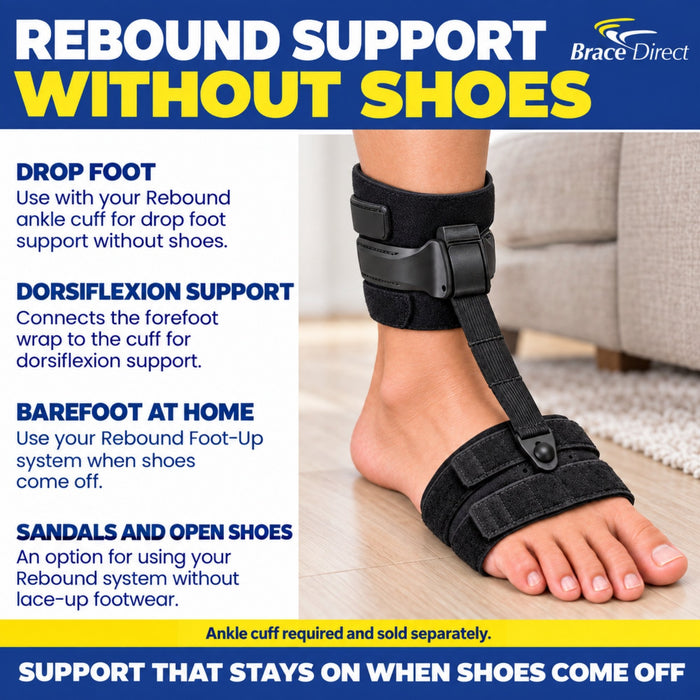 REBOUND SUPPORT
WITHOUT SHOES

Brace Direct

DROP FOOT
Use with your Rebound ankle cuff for drop foot support without shoes.

DORSIFLEXION SUPPORT
Connects the forefoot wrap to the cuff for dorsiflexion support.

BAREFOOT AT HOME
Use your Rebound Foot-Up system when shoes come off.

SANDALS AND OPEN SHOES
An option for using your Rebound system without lace-up footwear.

Ankle cuff required and sold separately.

SUPPORT THAT STAYS ON WHEN SHOES COME OFF