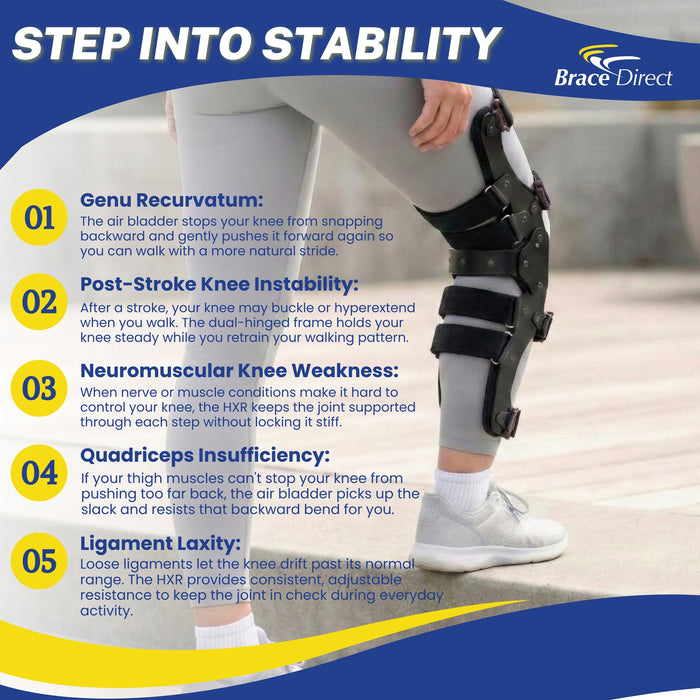 STEP INTO STABILITY

Brace Direct

01 Genu Recurvatum:
The air bladder stops your knee from snapping backward and gently pushes it forward again so you can walk with a more natural stride.

02 Post-Stroke Knee Instability:
After a stroke, your knee may buckle or hyperextend when you walk. The dual-hinged frame holds your knee steady while you retrain your walking pattern.

03 Neuromuscular Knee Weakness:
When nerve or muscle conditions make it hard to control your knee, the HXR keeps the joint supported through each step without locking it stiff.

04 Quadriceps Insufficiency:
If your thigh muscles can't stop your knee from pushing too far back, the air bladder picks up the slack and resists that backward bend for you.

05 Ligament Laxity:
Loose ligaments let the knee drift past its normal range. The HXR provides consistent, adjustable resistance to keep the joint in check during everyday activity.