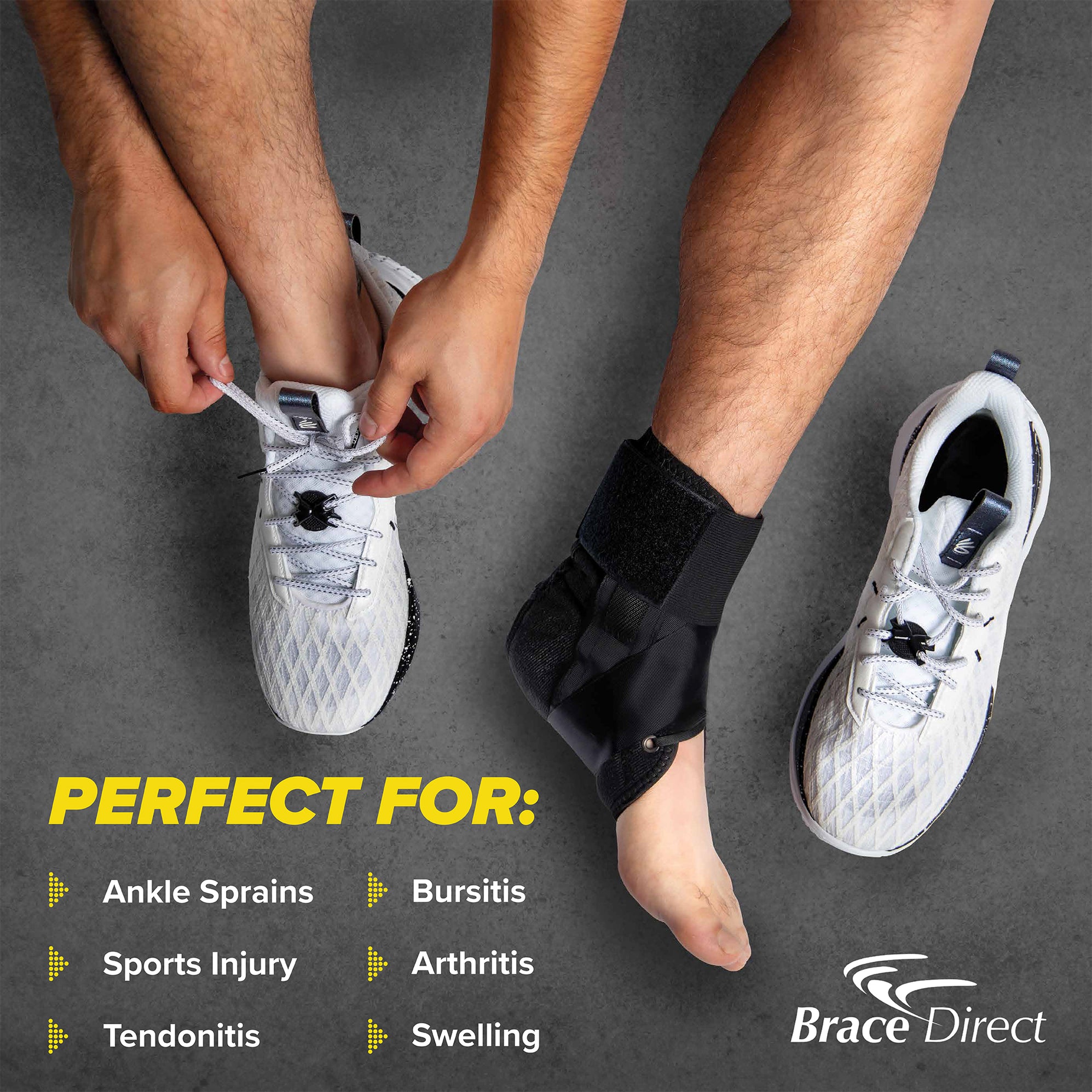 PERFECT FOR:

Ankle Sprains

Sports Injury

Tendonitis

Bursitis

Arthritis

Swelling

Brace Direct