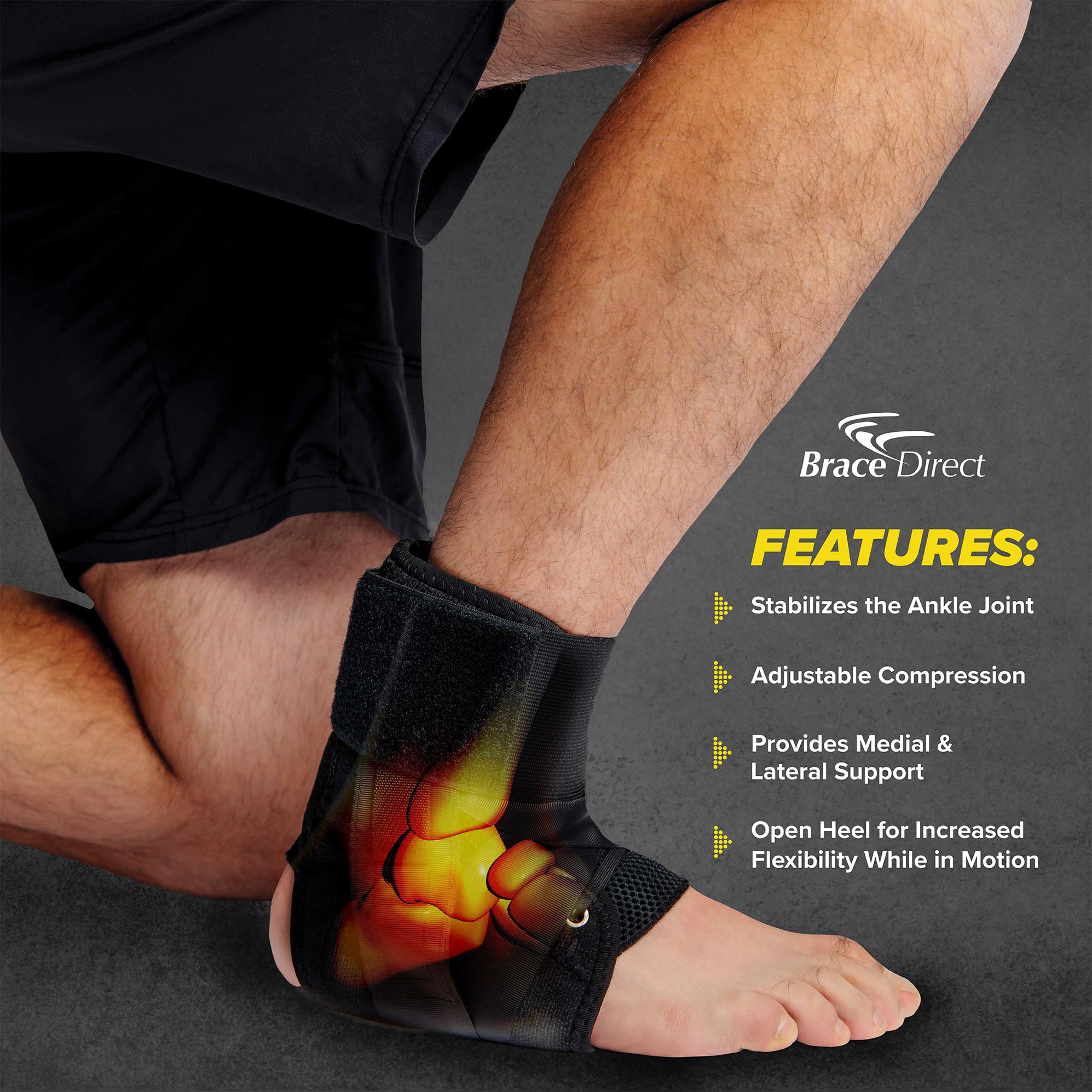 Brace Direct

FEATURES:

Stabilizes the Ankle Joint

Adjustable Compression

Provides Medial & Lateral Support

Open Heel for Increased Flexibility While in Motion