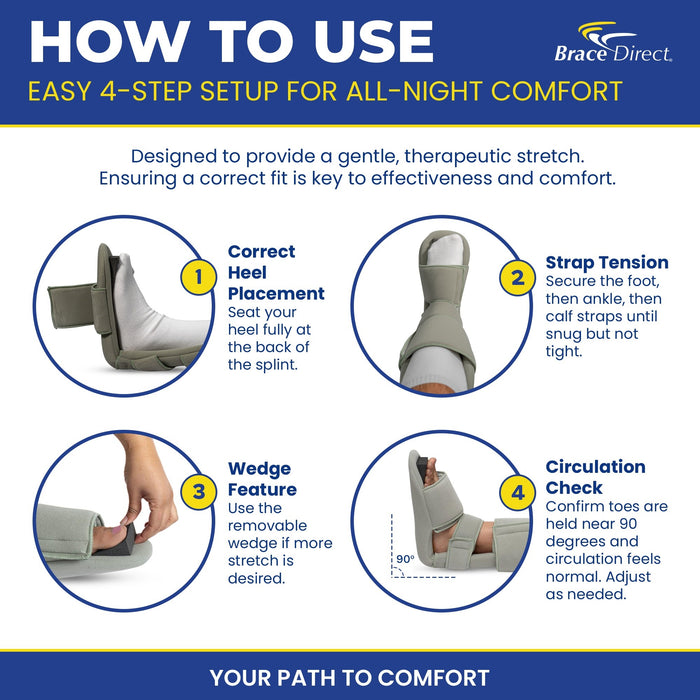 HOW TO USE

Brace Direct.

EASY 4-STEP SETUP FOR ALL-NIGHT COMFORT

Designed to provide a gentle, therapeutic stretch. Ensuring a correct fit is key to effectiveness and comfort.

1

Correct Heel Placement
Seat your heel fully at the back of the splint.

2

Strap Tension
Secure the foot, then ankle, then calf straps until snug but not tight.

3

Wedge Feature
Use the removable wedge if more stretch is desired.

90°

4

Circulation Check
Confirm toes are held near 90 degrees and circulation feels normal. Adjust as needed.

YOUR PATH TO COMFORT