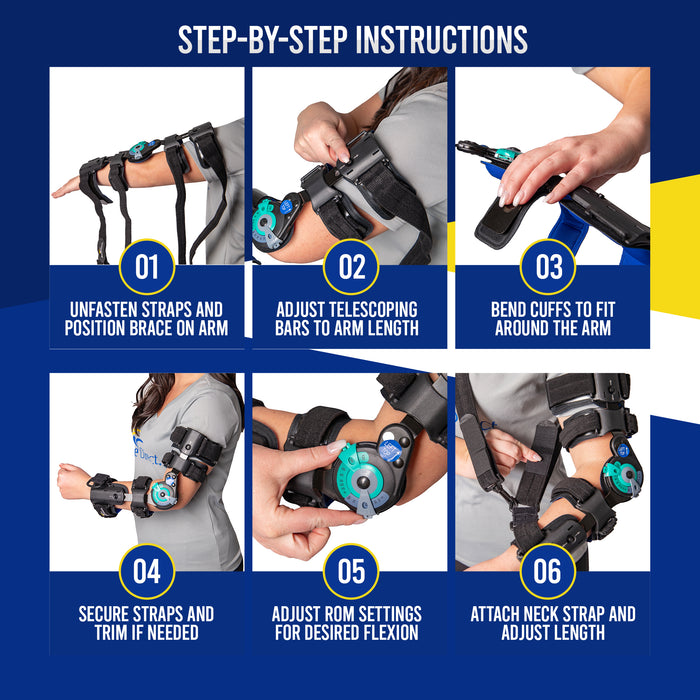 STEP-BY-STEP INSTRUCTIONS

01
UNFASTEN STRAPS AND POSITION BRACE ON ARM

02
ADJUST TELESCOPING BARS TO ARM LENGTH

03
BEND CUFFS TO FIT AROUND THE ARM

04
SECURE STRAPS AND TRIM IF NEEDED

05
ADJUST ROM SETTINGS FOR DESIRED FLEXION

06
ATTACH NECK STRAP AND ADJUST LENGTH