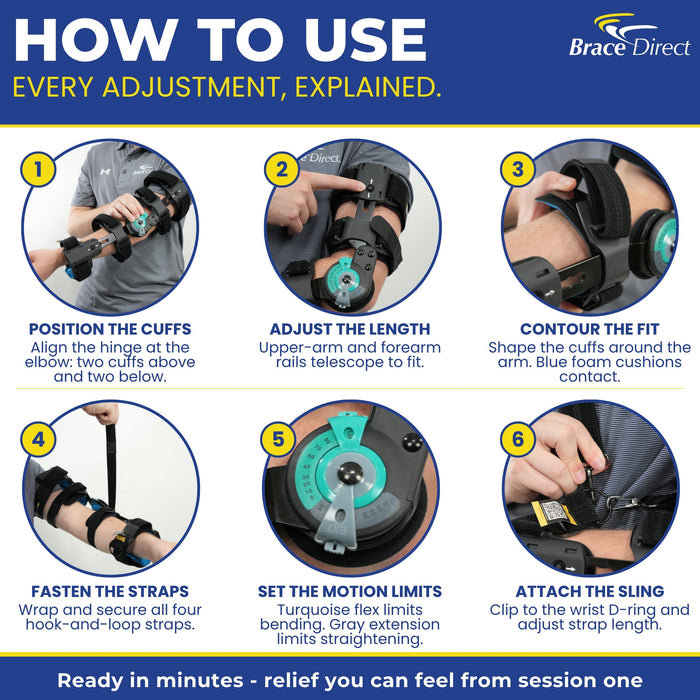 HOW TO USE
EVERY ADJUSTMENT, EXPLAINED.

Brace Direct

1
POSITION THE CUFFS
Align the hinge at the elbow: two cuffs above and two below.

2
ADJUST THE LENGTH
Upper-arm and forearm rails telescope to fit.

3
CONTOUR THE FIT
Shape the cuffs around the arm. Blue foam cushions contact.

4
FASTEN THE STRAPS
Wrap and secure all four hook-and-loop straps.

5
SET THE MOTION LIMITS
Turquoise flex limits bending. Gray extension limits straightening.

6
ATTACH THE SLING
Clip to the wrist D-ring and adjust strap length.

Ready in minutes - relief you can feel from session one