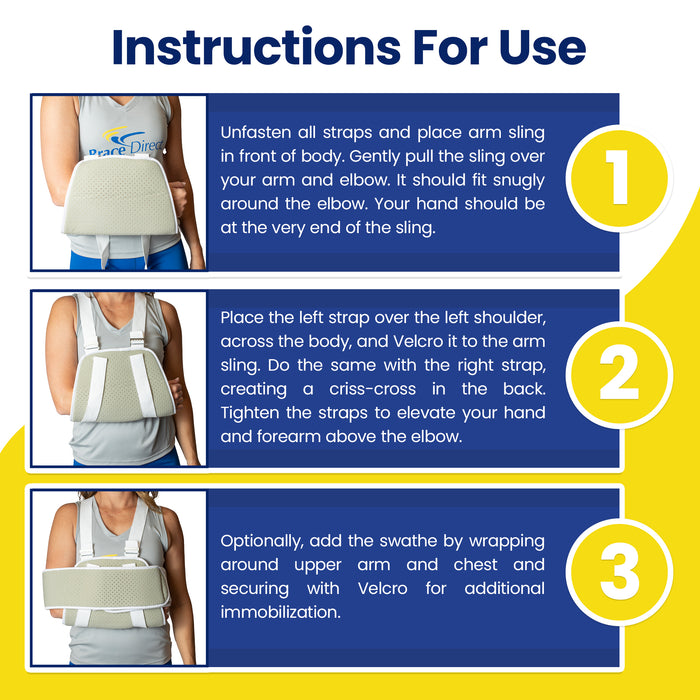 Instructions For Use

Brace Direct

Unfasten all straps and place arm sling in front of body. Gently pull the sling over your arm and elbow. It should fit snugly around the elbow. Your hand should be at the very end of the sling.

1

Place the left strap over the left shoulder, across the body, and Velcro it to the arm sling. Do the same with the right strap, creating a criss-cross in the back. Tighten the straps to elevate your hand and forearm above the elbow.

2

Optionally, add the swathe by wrapping around upper arm and chest and securing with Velcro for additional immobilization.

3