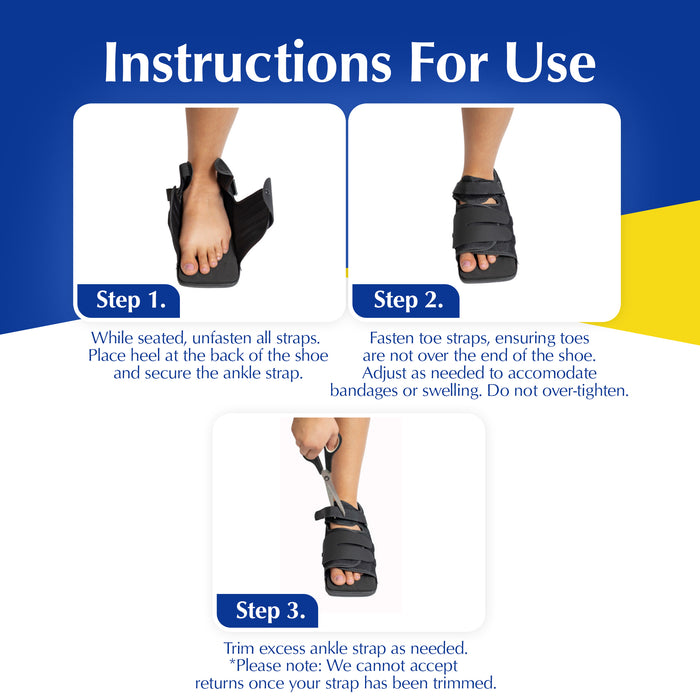 Instructions For Use

Step 1.

While seated, unfasten all straps. Place heel at the back of the shoe and secure the ankle strap.

Step 2.

Fasten toe straps, ensuring toes are not over the end of the shoe. Adjust as needed to accomodate bandages or swelling. Do not over-tighten.

Step 3.

Trim excess ankle strap as needed. *Please note: We cannot accept returns once your strap has been trimmed.